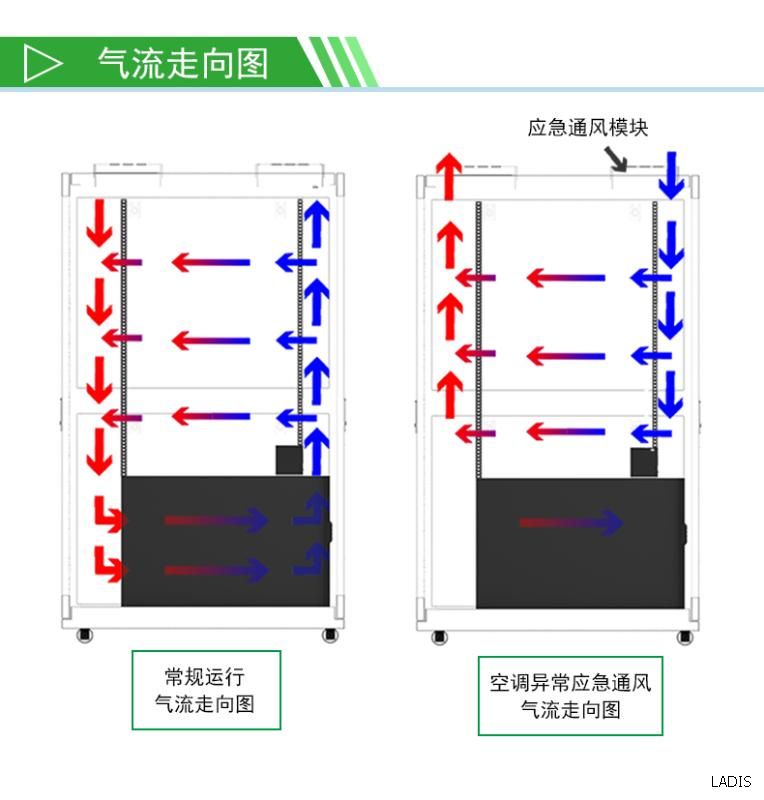 气流走向图

应急通风模块

常规运行
气流走向图

空调异常应急通风
气流走向图

LADIS